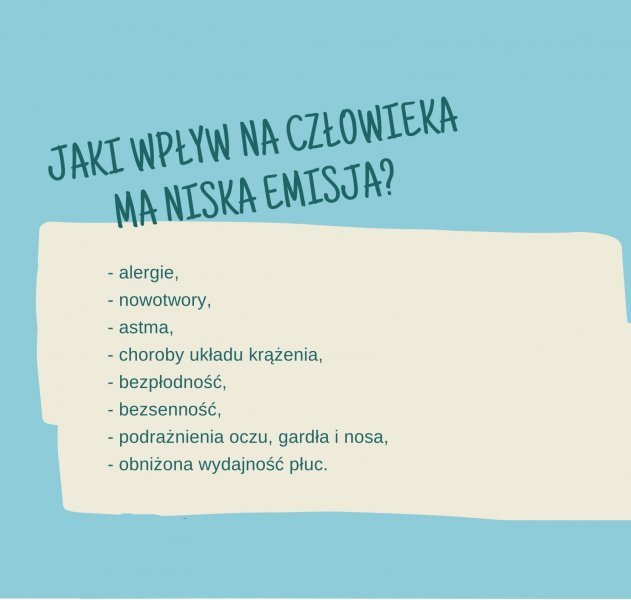 JAKI WPŁYW NA CZŁOWIEKA MA NISKA EMISJA?

- alergie,
- nowotwory,
- astma,
- choroby układu krążenia,
- bezpłodność,
- bezsenność,
- podrażnienia oczu, gardła i nosa,
- obniżona wydajność płuc.