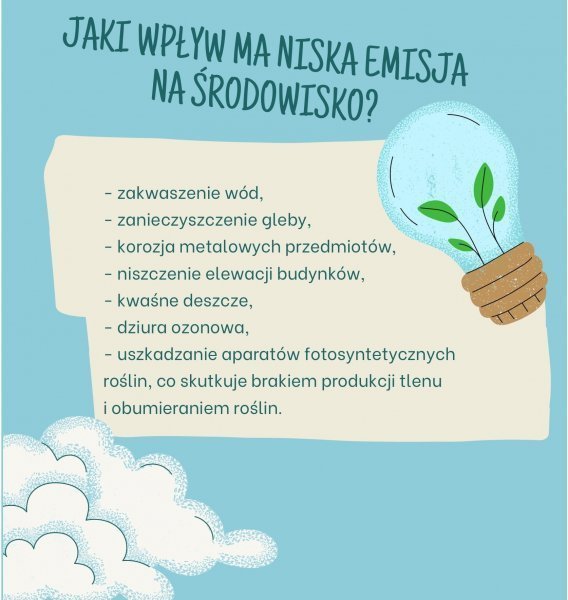 JAKI WPŁYW MA NISKA EMISJA NA ŚRODOWISKO?

- zakwaszenie wód,
- zanieczyszczenie gleby,
- korozja metalowych przedmiotów,
- niszczenie elewacji budynków,
- kwaśne deszcze,
- dziura ozonowa,
- uszkadzanie aparatów fotosyntetycznych roślin, co skutkuje brakiem produkcji tlenu i obumieraniem roślin.